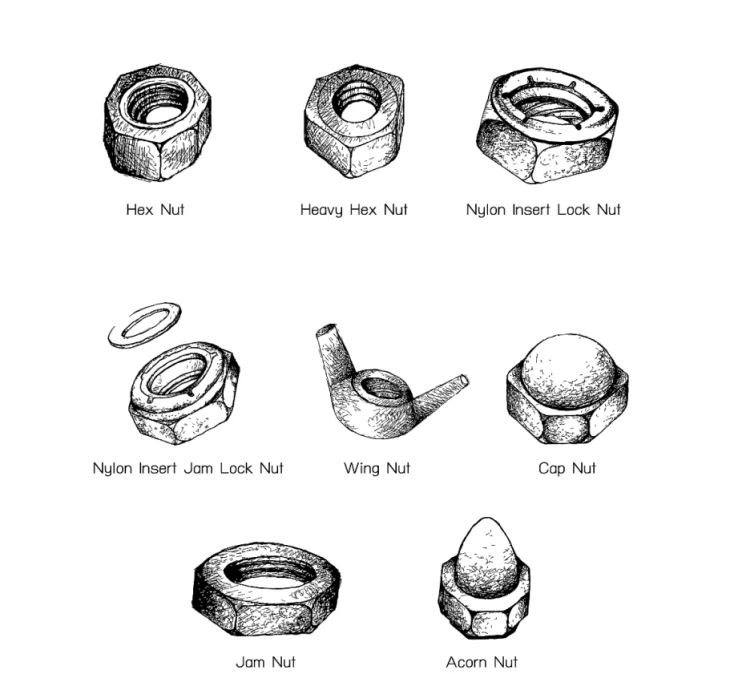 Hex Nut

Heavy Hex Nut

Nylon Insert Lock Nut

Nylon Insert Jam Lock Nut

Wing Nut

Cap Nut

Jam Nut

Acorn Nut